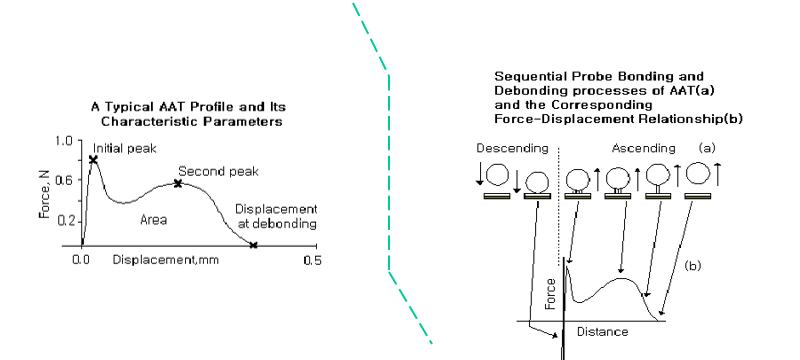 A Typical AAT Profile and Its Characteristic Parameters

1.0
0.6
0.2
Force, N
Initial peak
Second peak
Area
Displacement at debonding
0.0
Displacement,mm
0.5

Sequential Probe Bonding and Debonding processes of AAT(a) and the Corresponding Force-Displacement Relationship(b)

Descending
Ascending
(a)
(b)
Force
Distance